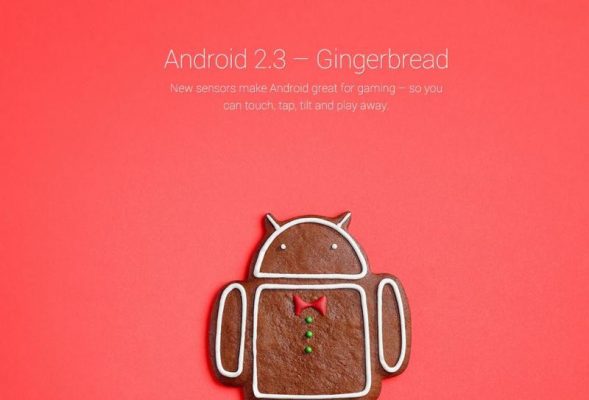 Android 2.3 – Gingerbread

New sensors make Android great for gaming – so you can touch, tap, tilt and play away.